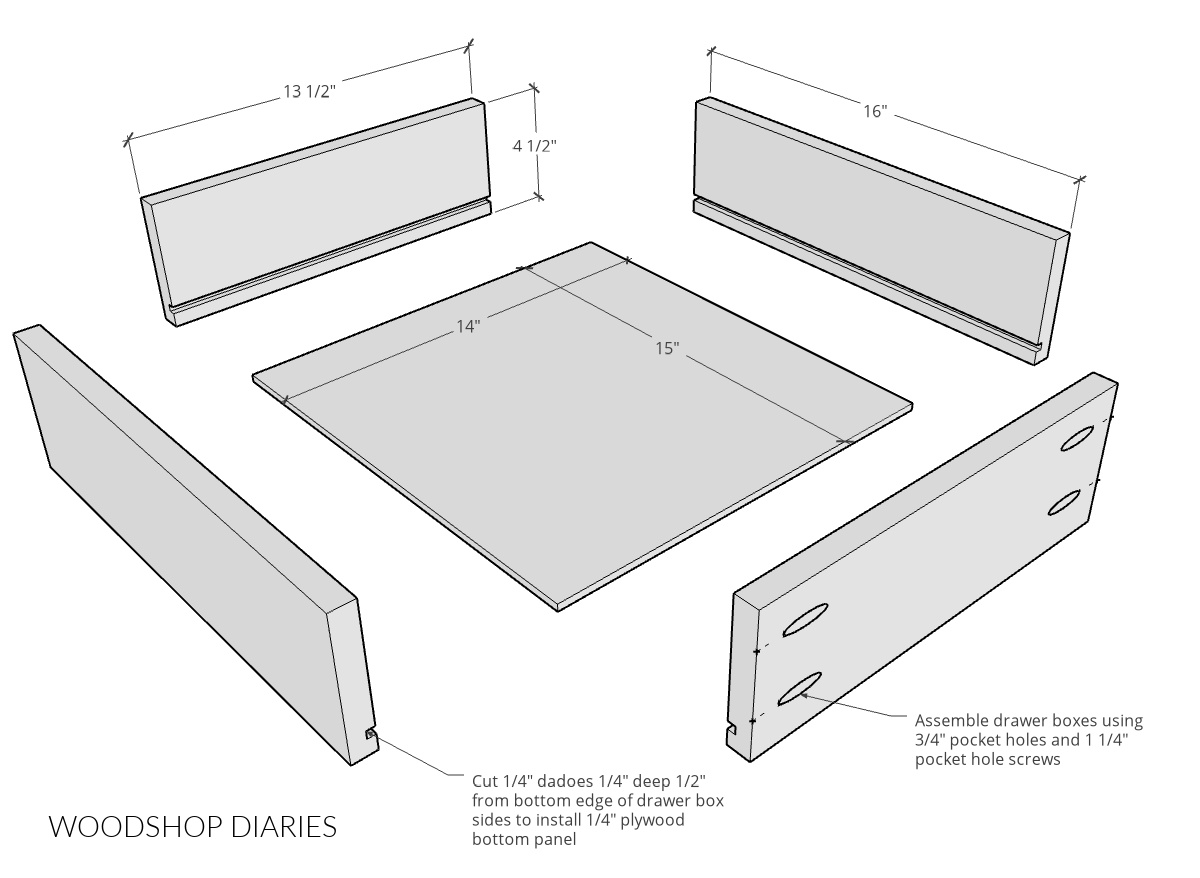 13 1/2"

4 1/2"

16"

14"

15"

Assemble drawer boxes using 3/4" pocket holes and 1 1/4" pocket hole screws

Cut 1/4" dadoes 1/4" deep 1/2" from bottom edge of drawer box sides to install 1/4" plywood bottom panel

WOODSHOP DIARIES