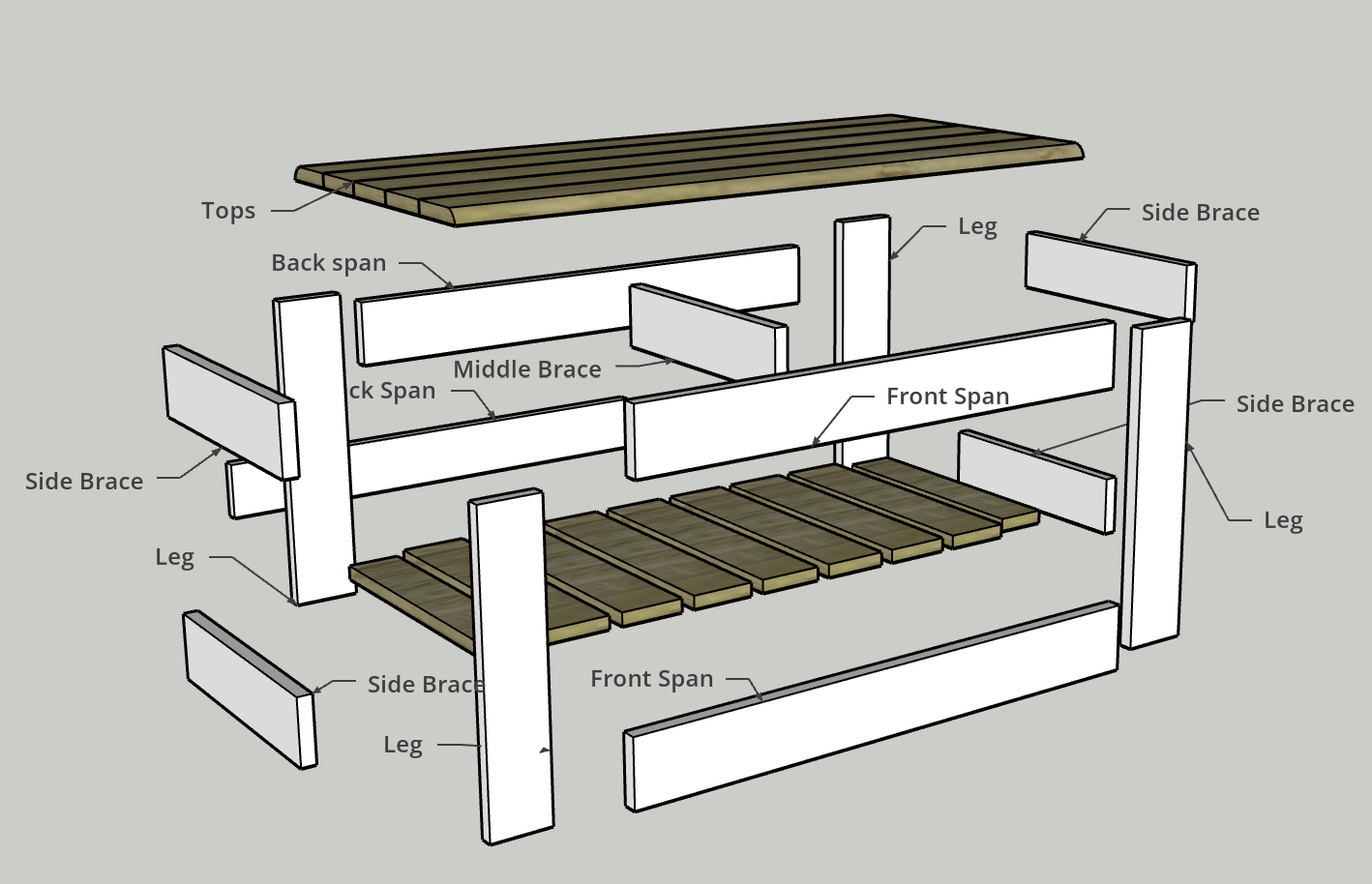 Tops
Leg
Side Brace
Back span
Middle Brace
ck Span
Front Span
Side Brace
Side Brace
Leg
Leg
Side Brace
Front Span
Leg