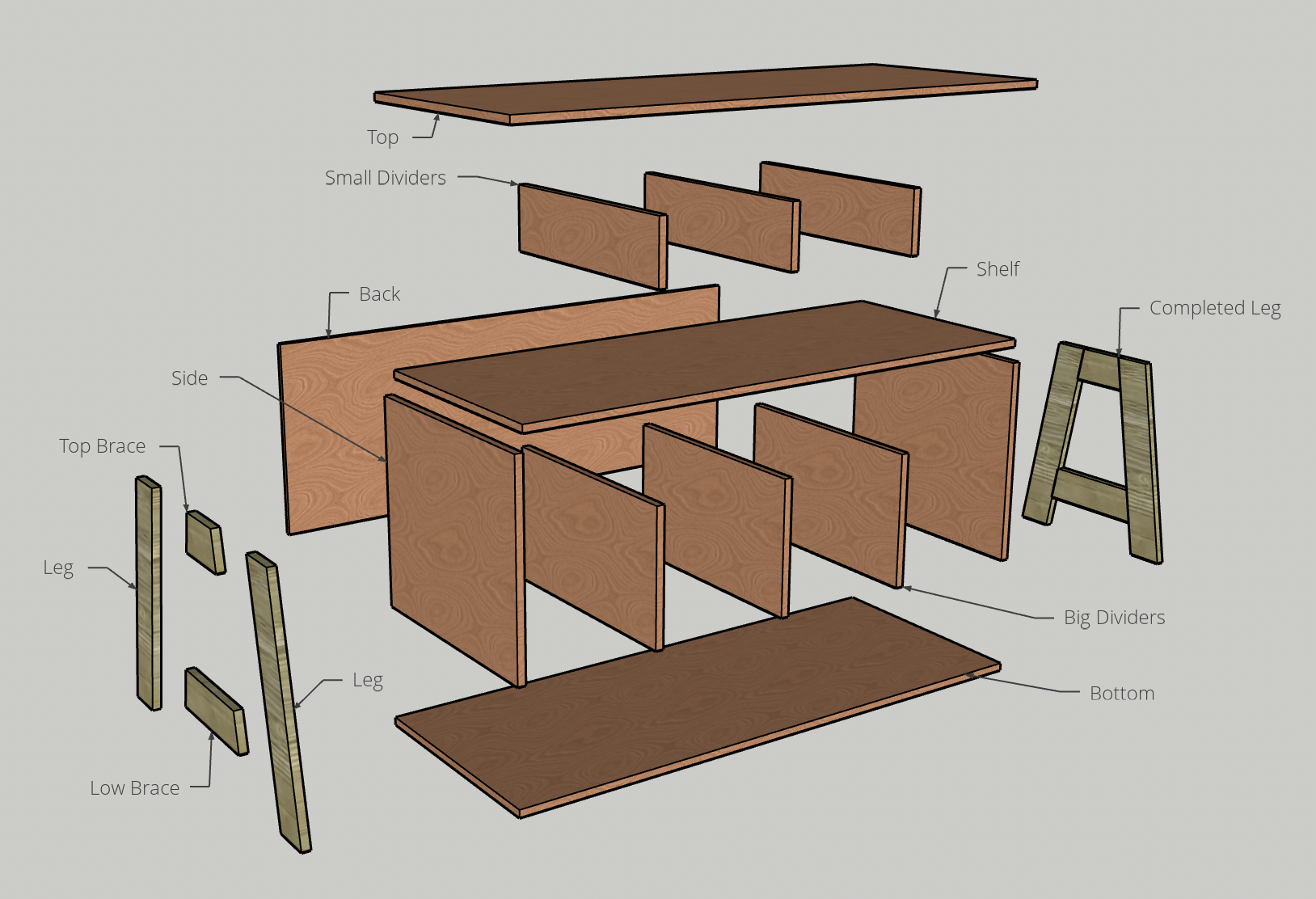 Top

Small Dividers

Shelf

Back

Completed Leg

Side

Top Brace

Leg

Big Dividers

Leg

Bottom

Low Brace